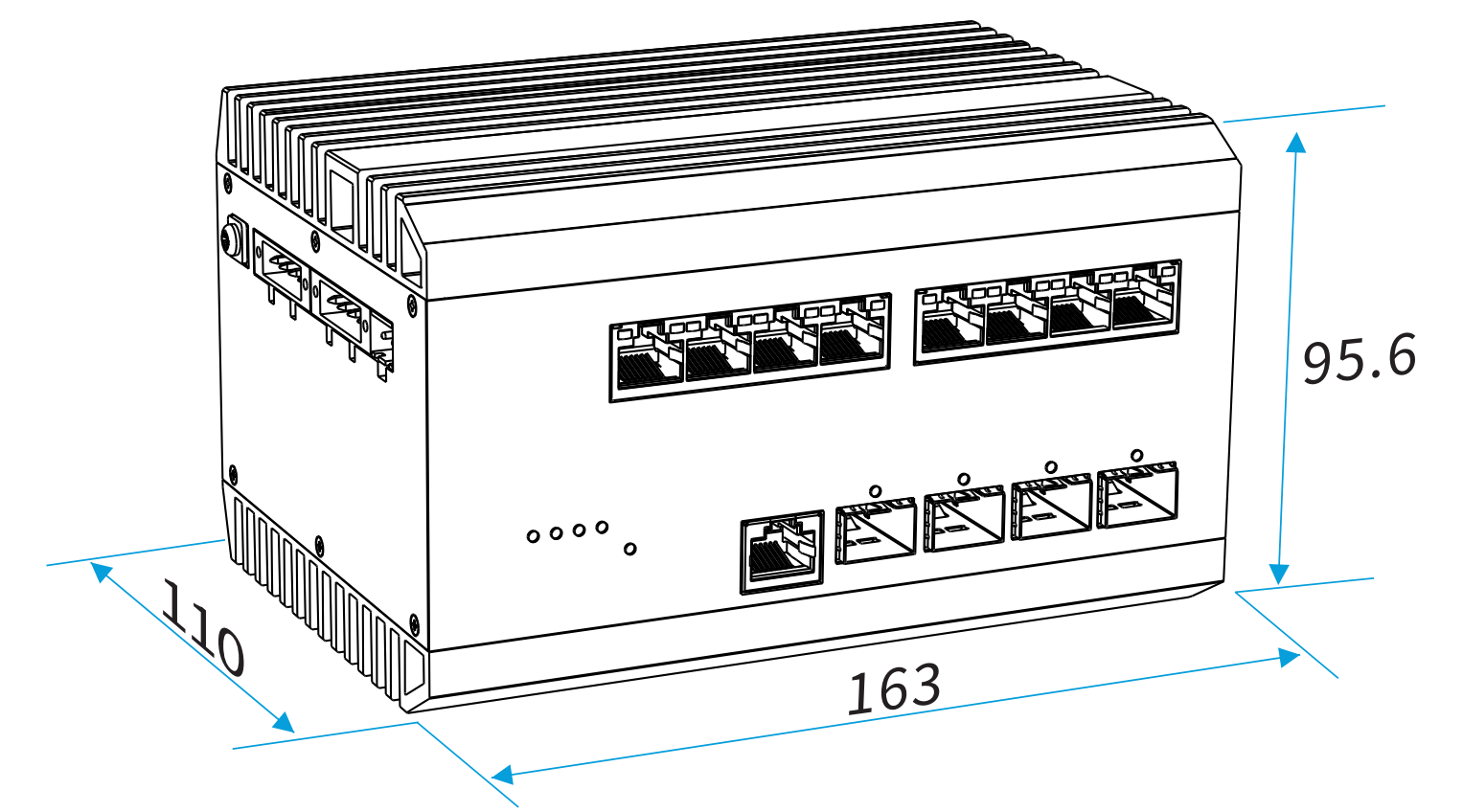 95.6
110
163